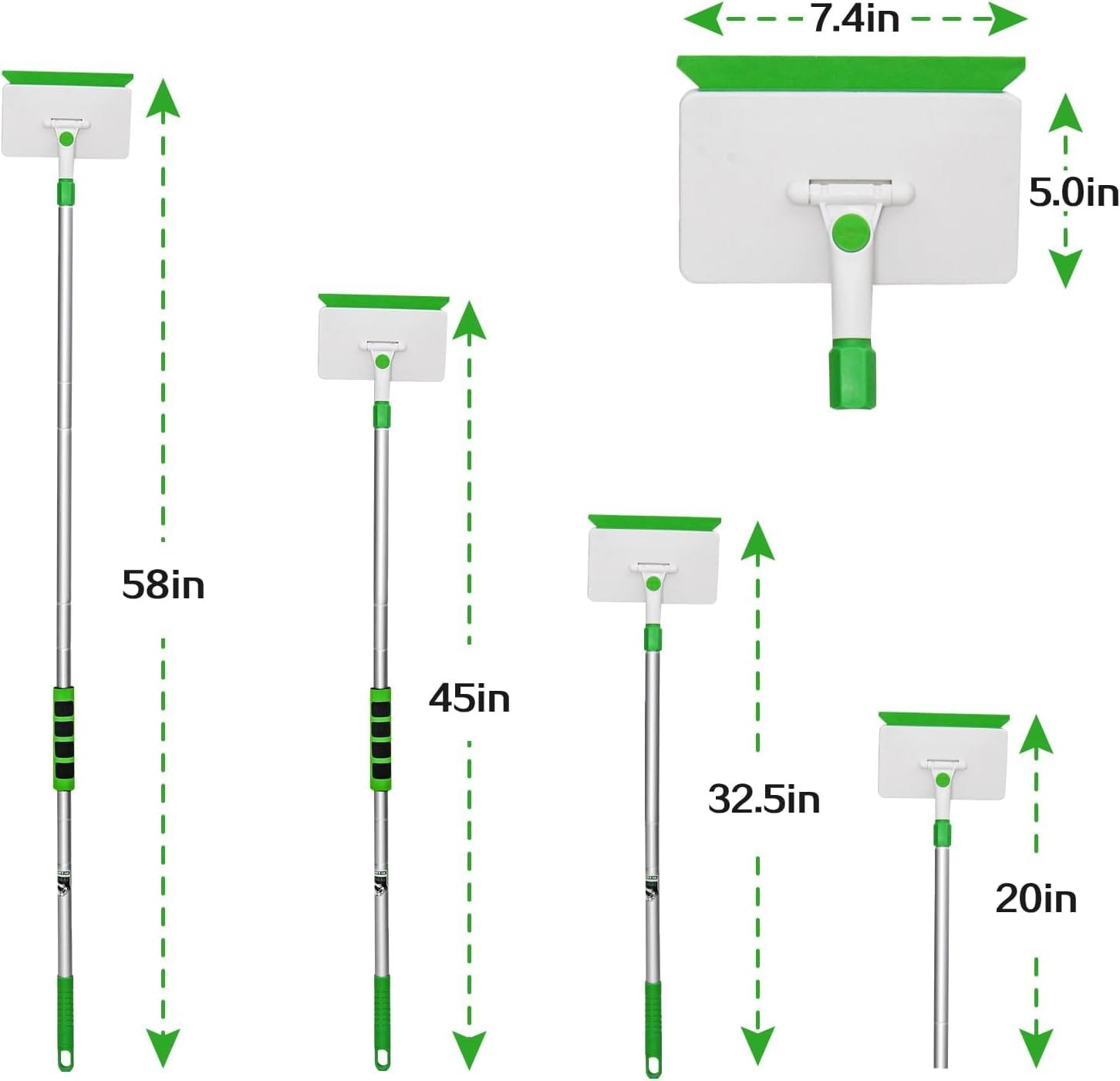 7.4in

5.0in

58in

45in

32.5in

20in