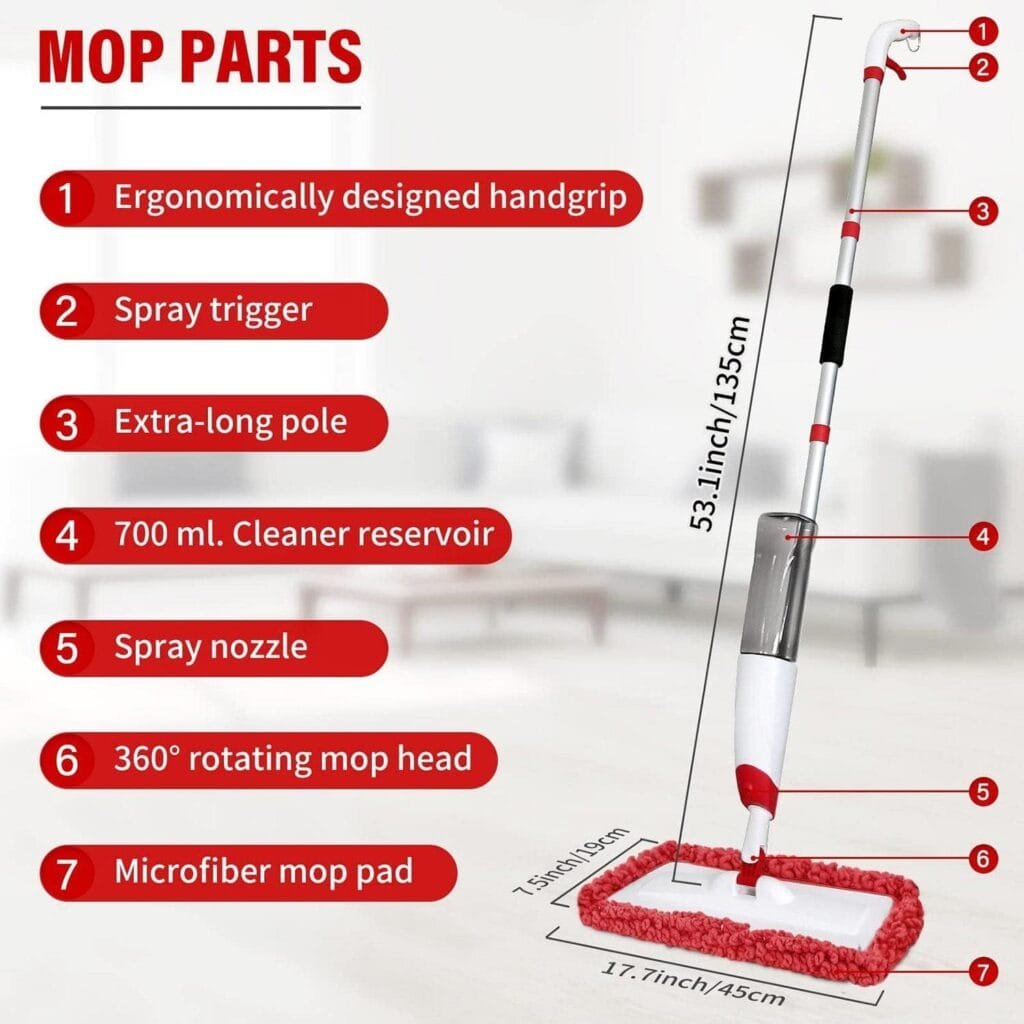 MOP PARTS

1 Ergonomically designed handgrip

2 Spray trigger

3 Extra-long pole

4 700 ml. Cleaner reservoir

5 Spray nozzle

6 360° rotating mop head

7 Microfiber mop pad

53.1inch/135cm

7.5inch/19cm

17.7inch/45cm

1
2
3
4
5
6
7