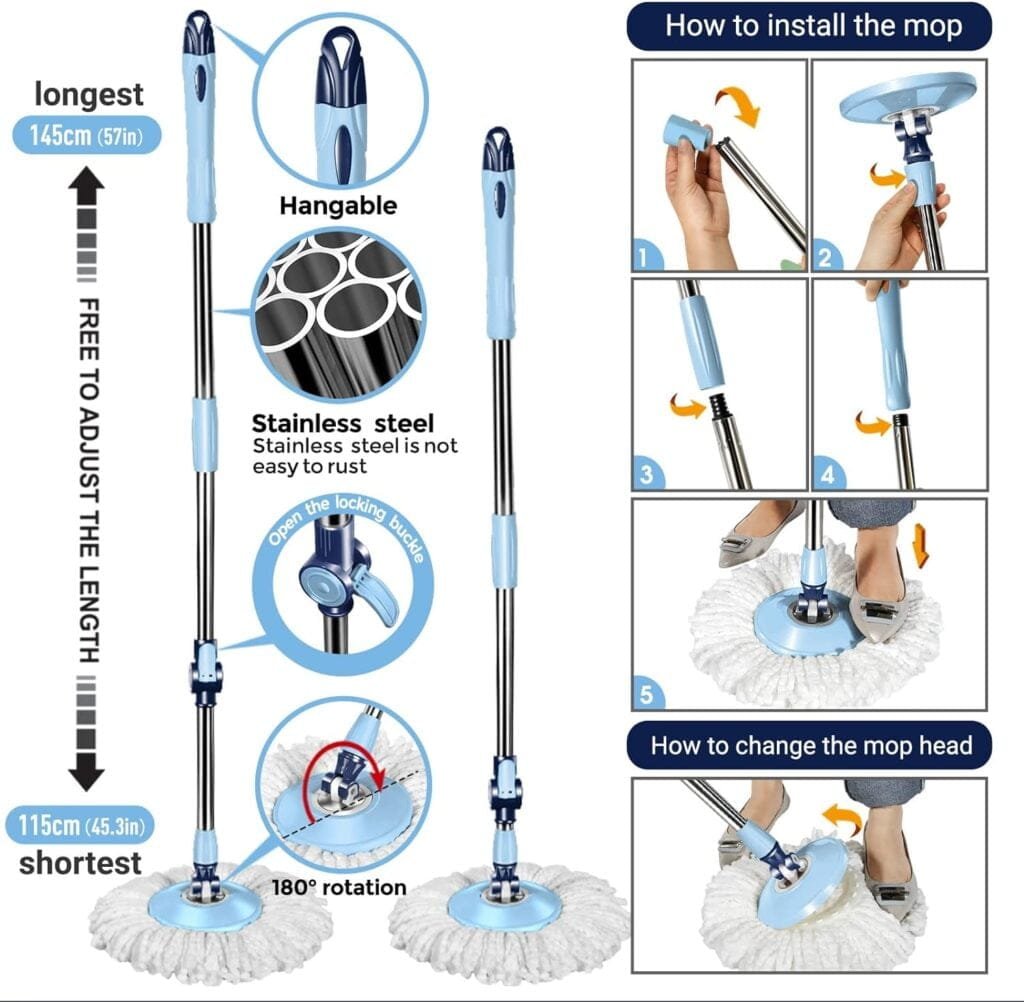 longest
145cm (57in)

FREE TO ADJUST THE LENGTH

115cm (45.3in)
shortest

Hangable

Stainless steel
Stainless steel is not easy to rust

Open the locking buckle

180° rotation

How to install the mop

1

2

3

4

5

How to change the mop head