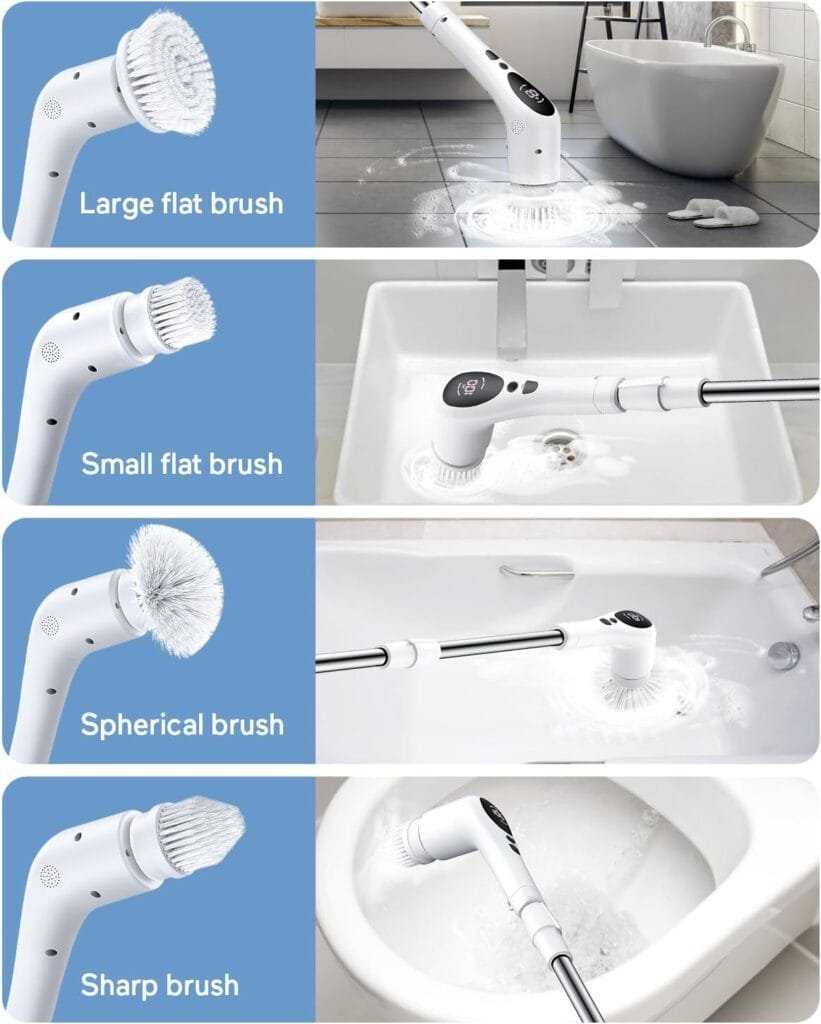 Large flat brush

Small flat brush

Spherical brush

Sharp brush