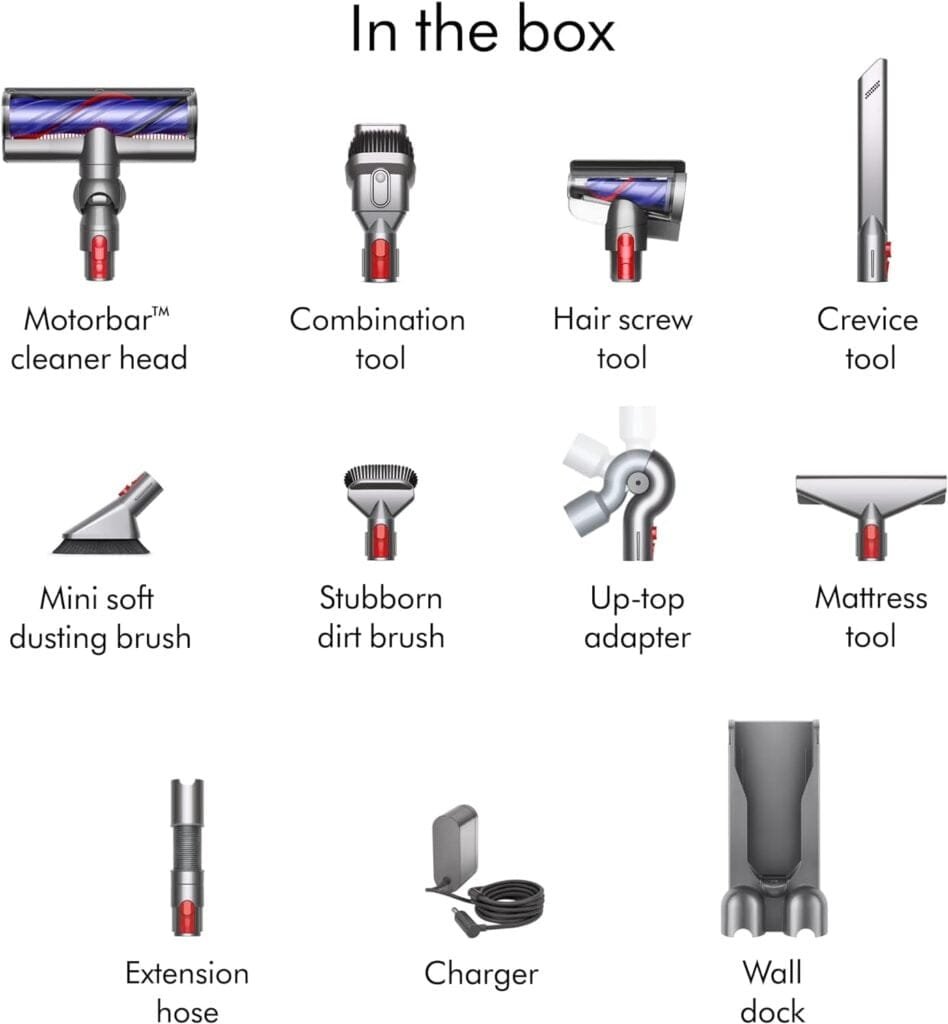 In the box

Motorbar™ cleaner head

Combination tool

Hair screw tool

Crevice tool

Mini soft dusting brush

Stubborn dirt brush

Up-top adapter

Mattress tool

Extension hose

Charger

Wall dock